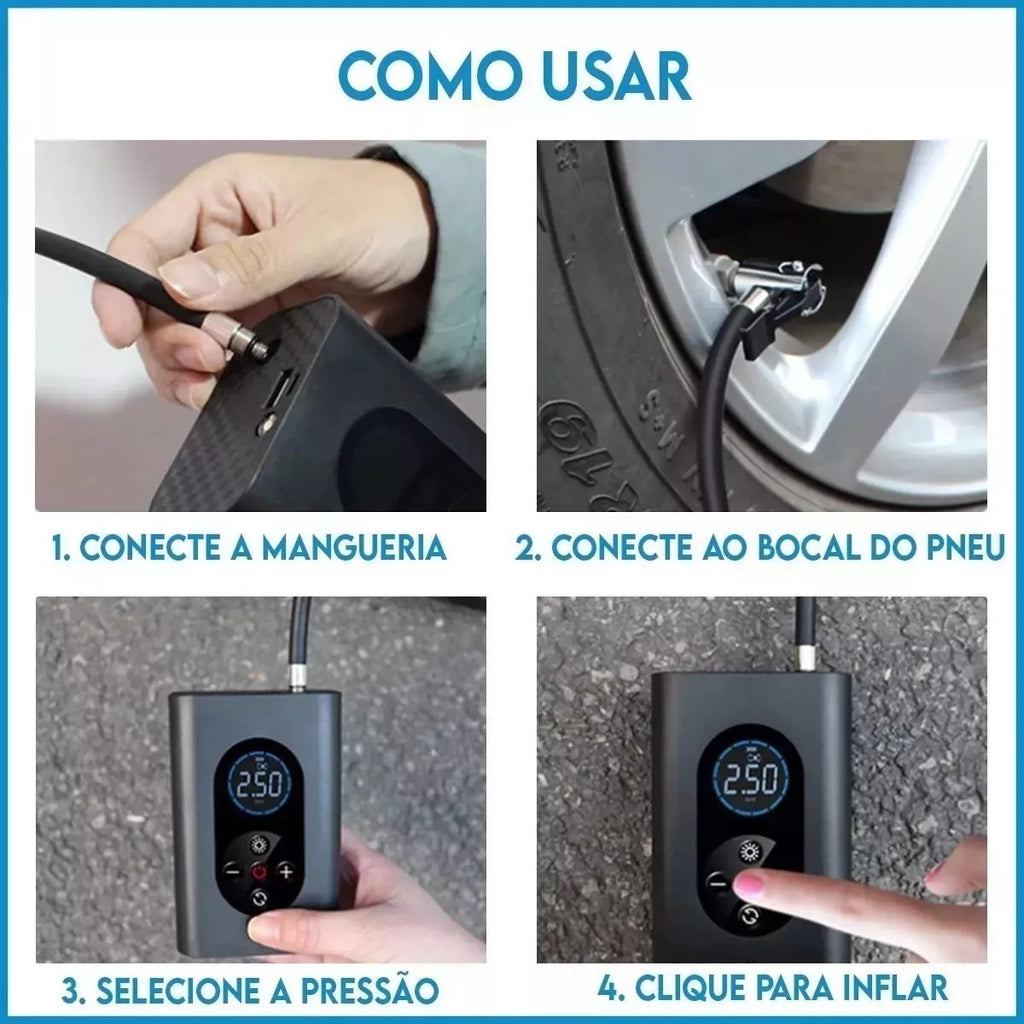 COMO USAR

1. CONECTE A MANGUERIA

2. CONECTE AO BOCAL DO PNEU

2.50

3. SELECIONE A PRESSÃO

2.50

4. CLIQUE PARA INFLAR